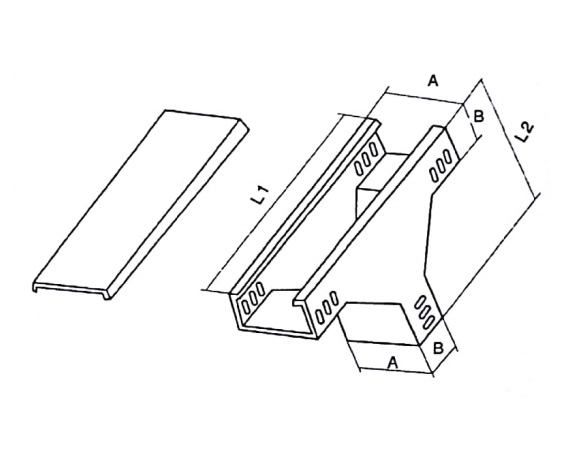 A
B
L2
L1
B
A